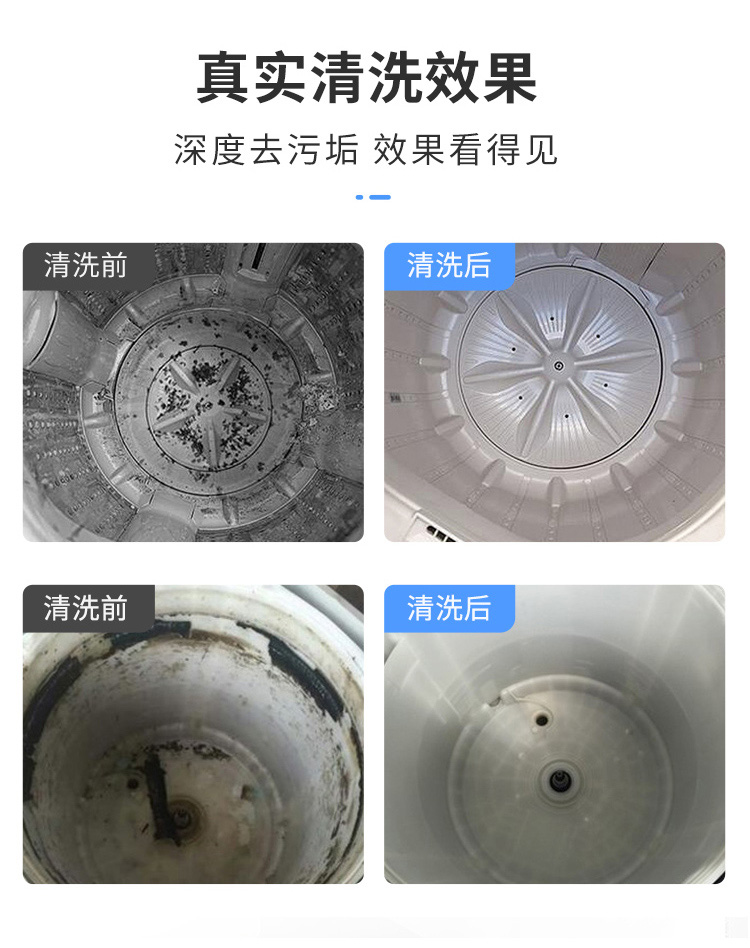 真实清洗效果

深度去污垢 效果看得见

清洗前

清洗后

清洗前

清洗后