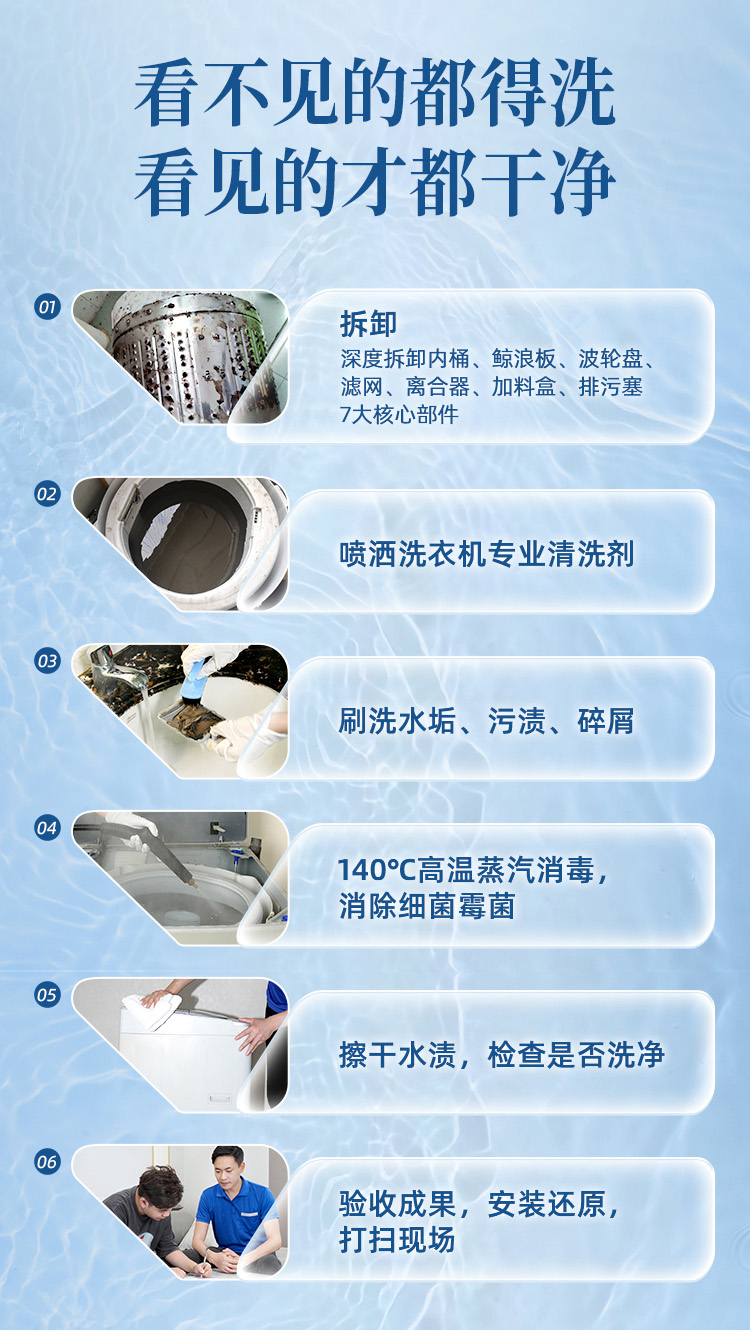 看不见的都得洗
看见的才都干净

01
拆卸
深度拆卸内桶、鲸浪板、波轮盘、滤网、离合器、加料盒、排污塞7大核心部件

02
喷洒洗衣机专业清洗剂

03
刷洗水垢、污渍、碎屑

04
140°C高温蒸汽消毒，消除细菌霉菌

05
擦干水渍，检查是否洗净

06
验收成果，安装还原，打扫现场