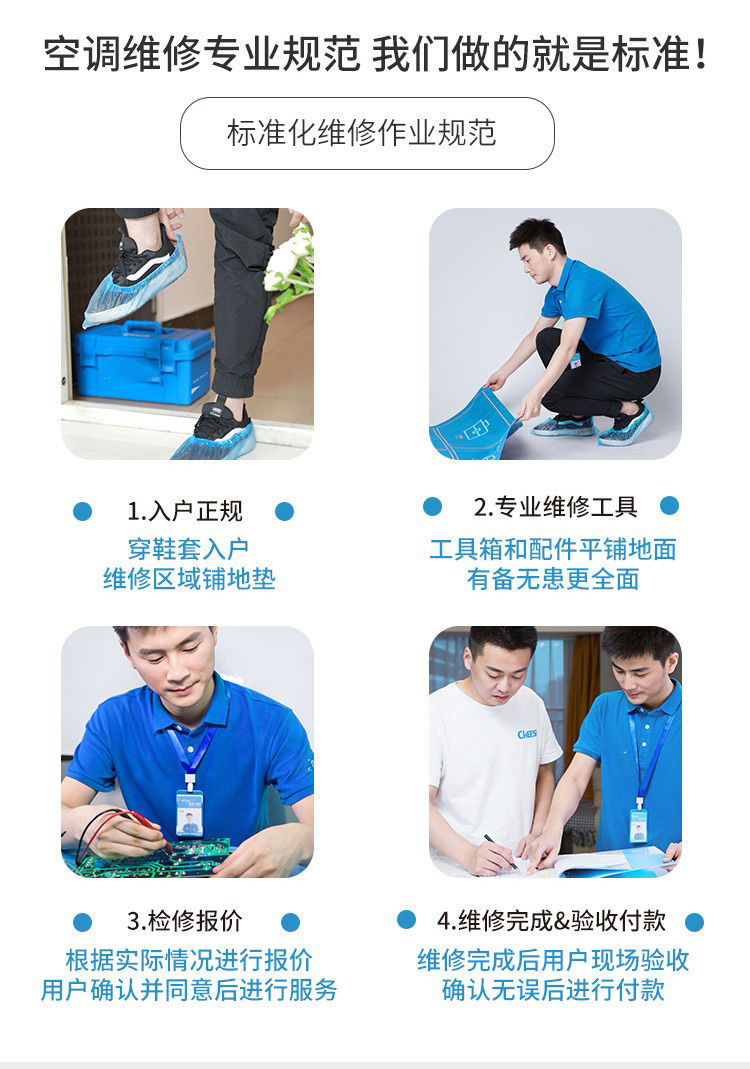 空调维修专业规范 我们做的就是标准！

标准化维修作业规范

1.入户正规
穿鞋套入户
维修区域铺地垫

2.专业维修工具
工具箱和配件平铺地面
有备无患更全面

3.检修报价
根据实际情况进行报价
用户确认并同意后进行服务

4.维修完成&验收付款
维修完成后用户现场验收
确认无误后进行付款